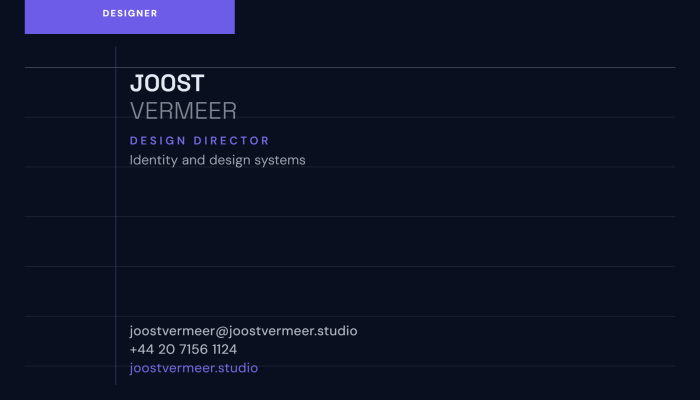 DESIGNER

JOOST
VERMEER

DESIGN DIRECTOR
Identity and design systems

joostvermeer@joostvermeer.studio
+44 20 7156 1124
joostvermeer.studio